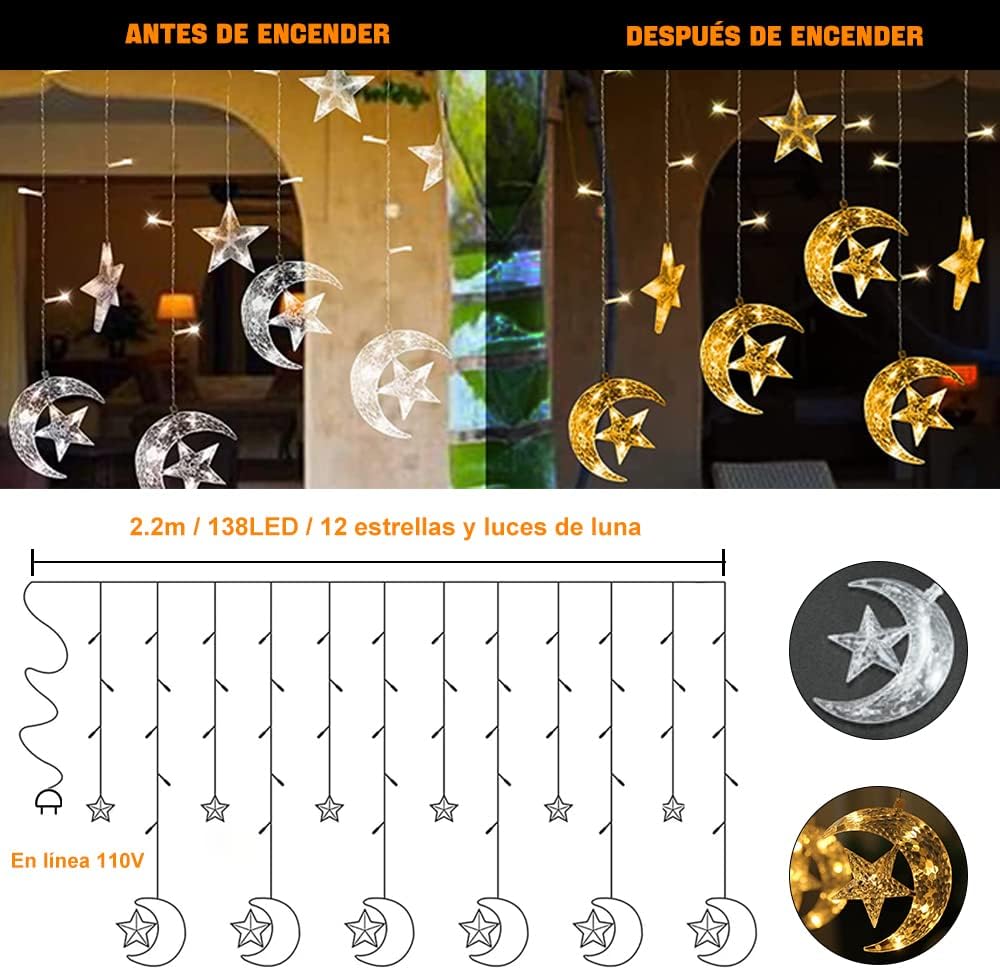 ANTES DE ENCENDER

DESPUÉS DE ENCENDER

2.2m / 138LED / 12 estrellas y luces de luna

En línea 110V