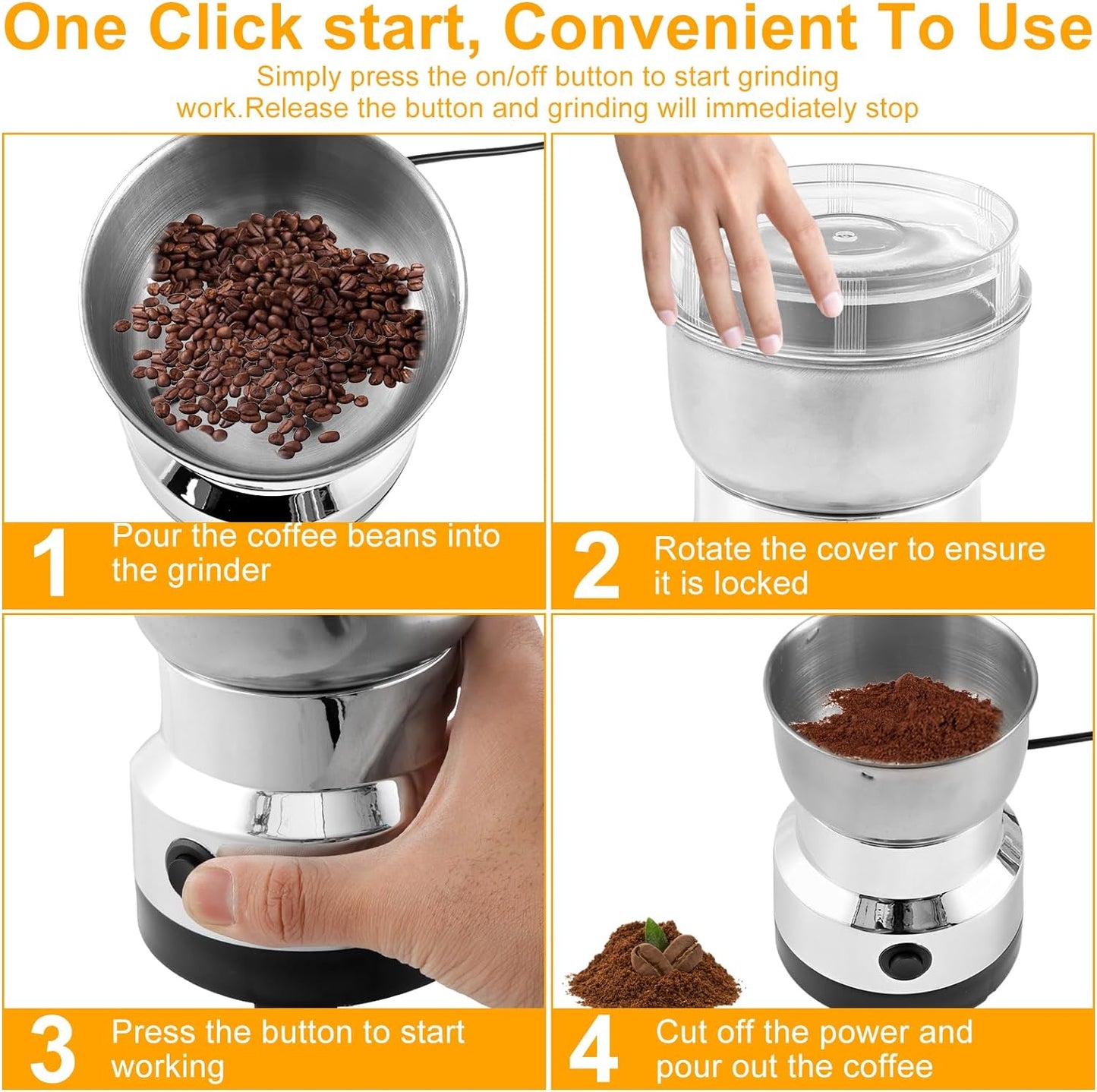 One Click start, Convenient To Use

Simply press the on/off button to start grinding work.Release the button and grinding will immediately stop

1 Pour the coffee beans into the grinder

2 Rotate the cover to ensure it is locked

3 Press the button to start working

4 Cut off the power and pour out the coffee